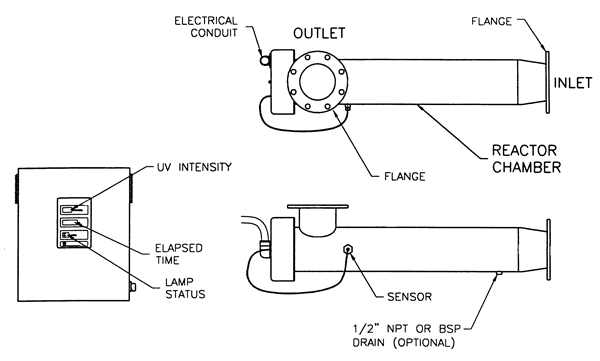 ELECTRICAL CONDUIT

OUTLET

FLANGE

INLET

REACTOR CHAMBER

FLANGE

UV INTENSITY

ELAPSED TIME

LAMP STATUS

SENSOR

1/2" NPT OR BSP DRAIN (OPTIONAL)